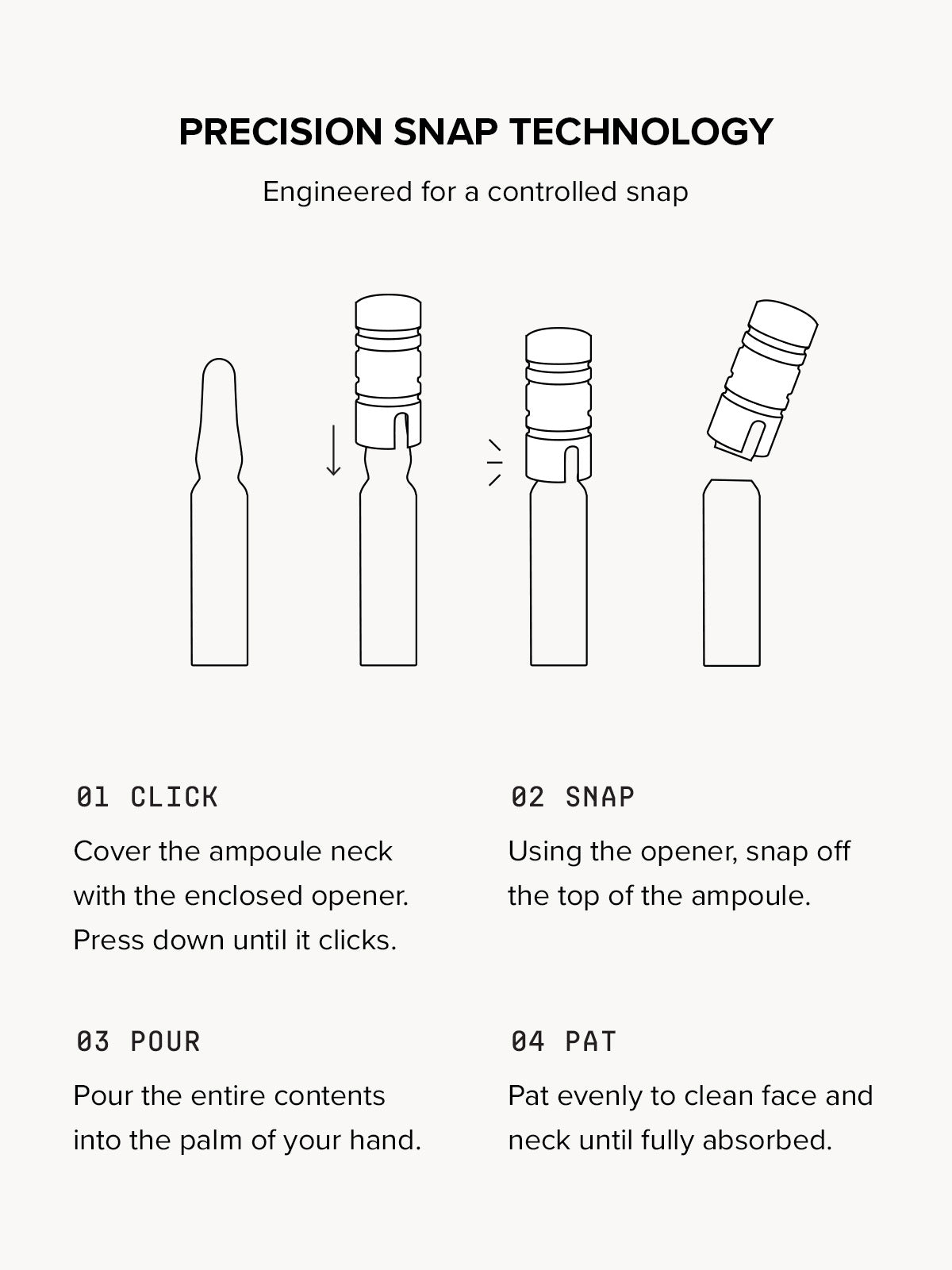 PRECISION SNAP TECHNOLOGY

Engineered for a controlled snap

01 CLICK

Cover the ampoule neck with the enclosed opener. Press down until it clicks.

02 SNAP

Using the opener, snap off the top of the ampoule.

03 POUR

Pour the entire contents into the palm of your hand.

04 PAT

Pat evenly to clean face and neck until fully absorbed.